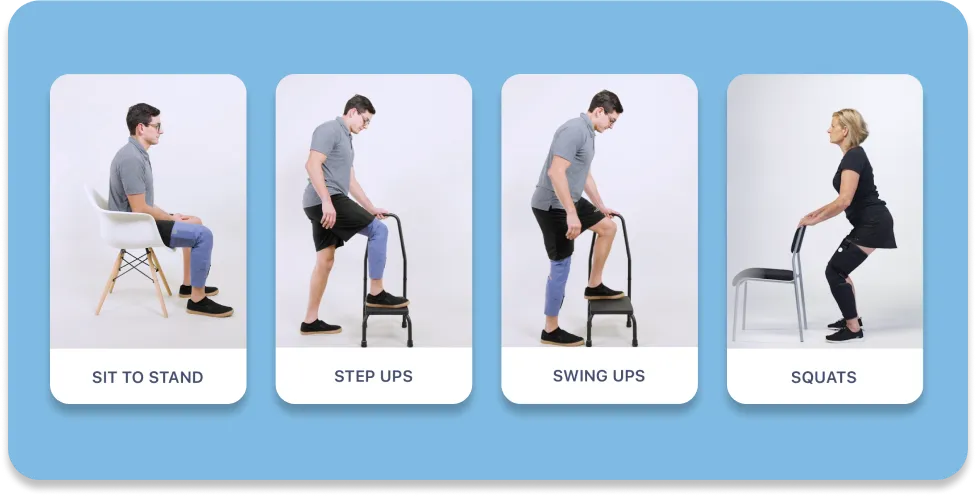 SIT TO STAND

STEP UPS

SWING UPS

SQUATS